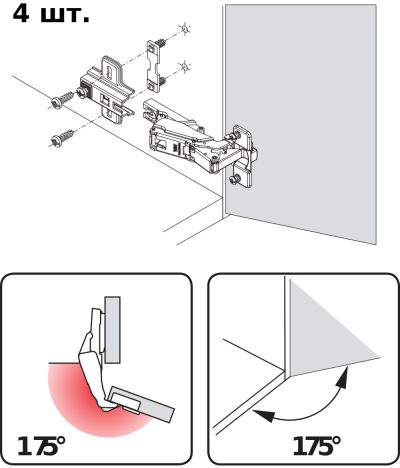 4 шт.

175°

175°